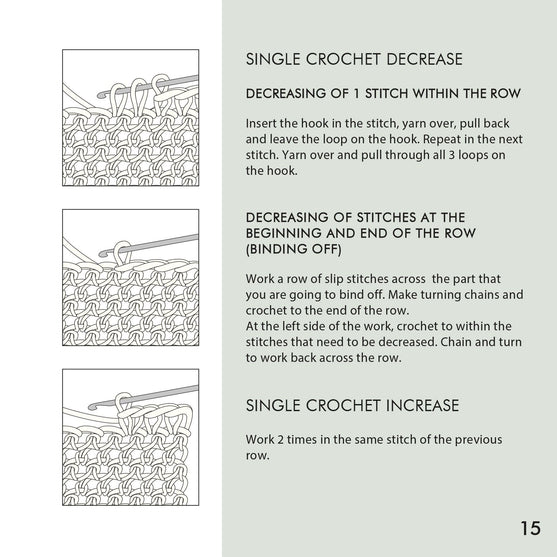 SINGLE CROCHET DECREASE

DECREASING OF 1 STITCH WITHIN THE ROW

Insert the hook in the stitch, yarn over, pull back and leave the loop on the hook. Repeat in the next stitch. Yarn over and pull through all 3 loops on the hook.

DECREASING OF STITCHES AT THE BEGINNING AND END OF THE ROW (BINDING OFF)

Work a row of slip stitches across the part that you are going to bind off. Make turning chains and crochet to the end of the row.
At the left side of the work, crochet to within the stitches that need to be decreased. Chain and turn to work back across the row.

SINGLE CROCHET INCREASE

Work 2 times in the same stitch of the previous row.

15