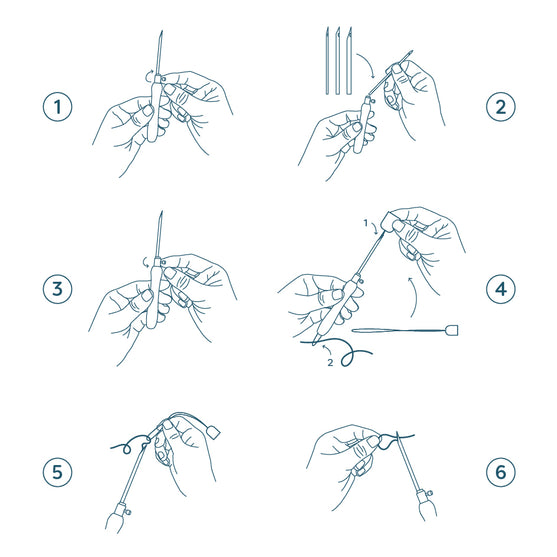 1

2

3

1

4

2

5

6